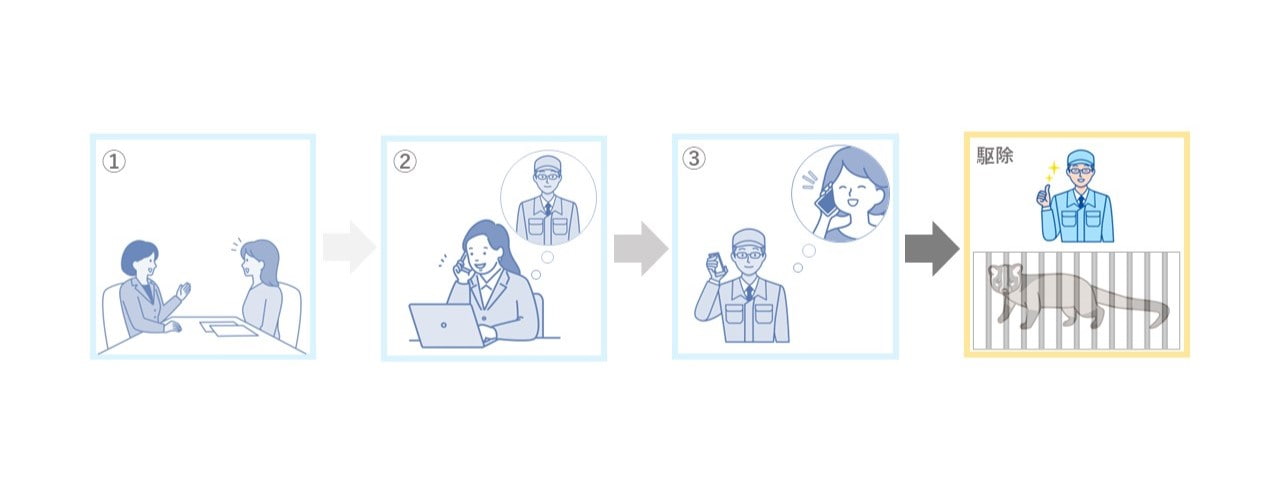 ①

②

③

駆除